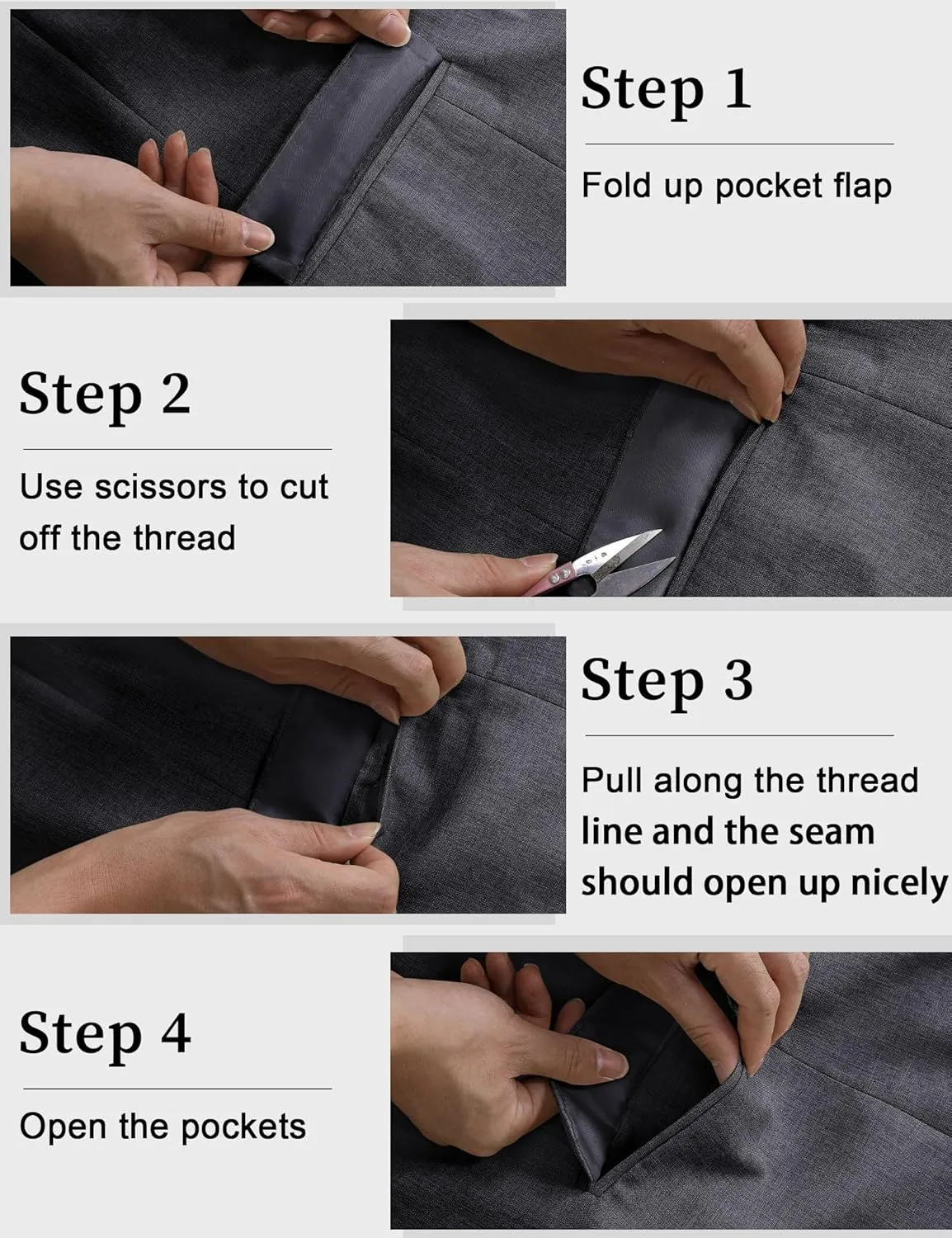 Step 1

Fold up pocket flap

Step 2

Use scissors to cut off the thread

Step 3

Pull along the thread line and the seam should open up nicely

Step 4

Open the pockets