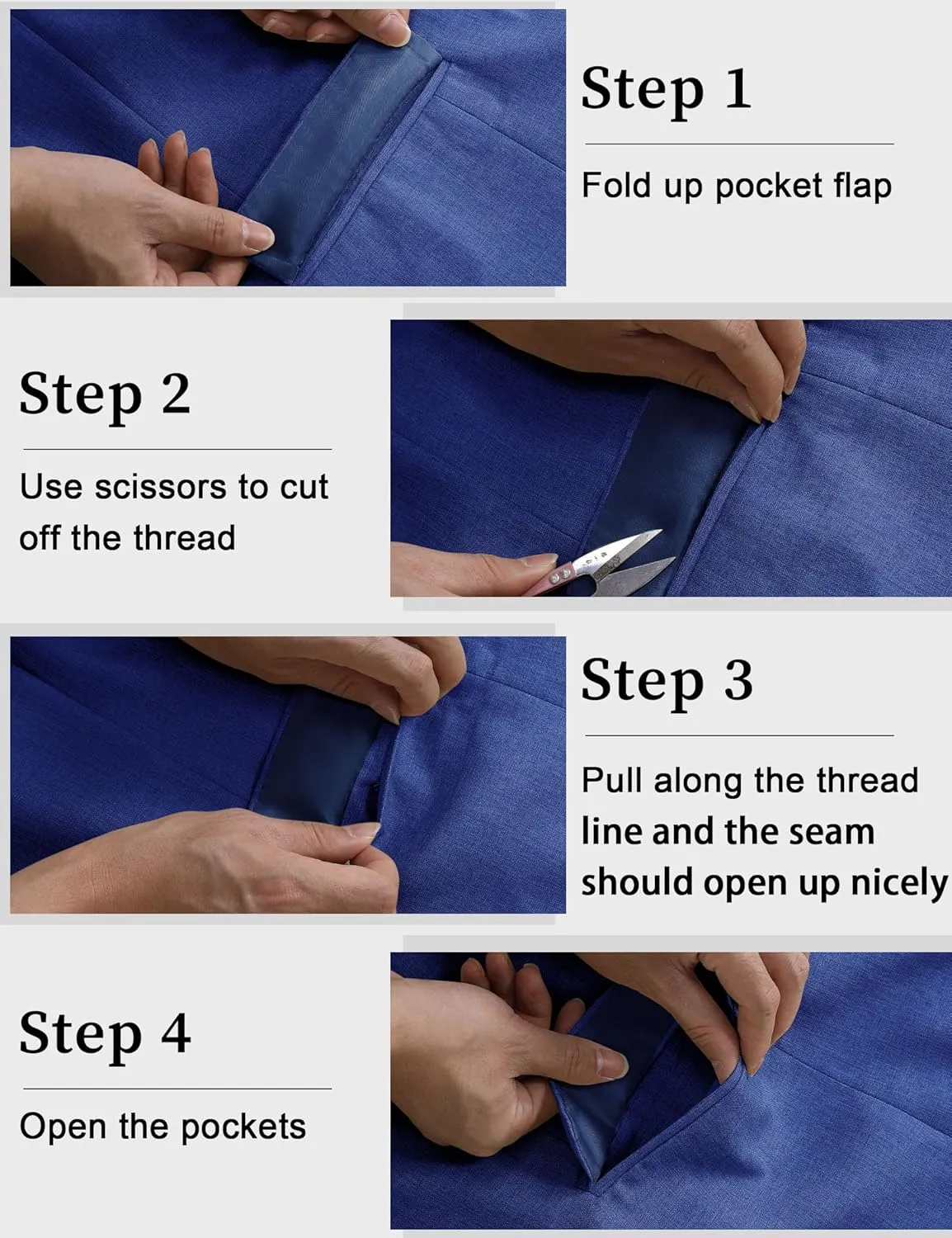 Step 1

Fold up pocket flap

Step 2

Use scissors to cut off the thread

Step 3

Pull along the thread line and the seam should open up nicely

Step 4

Open the pockets