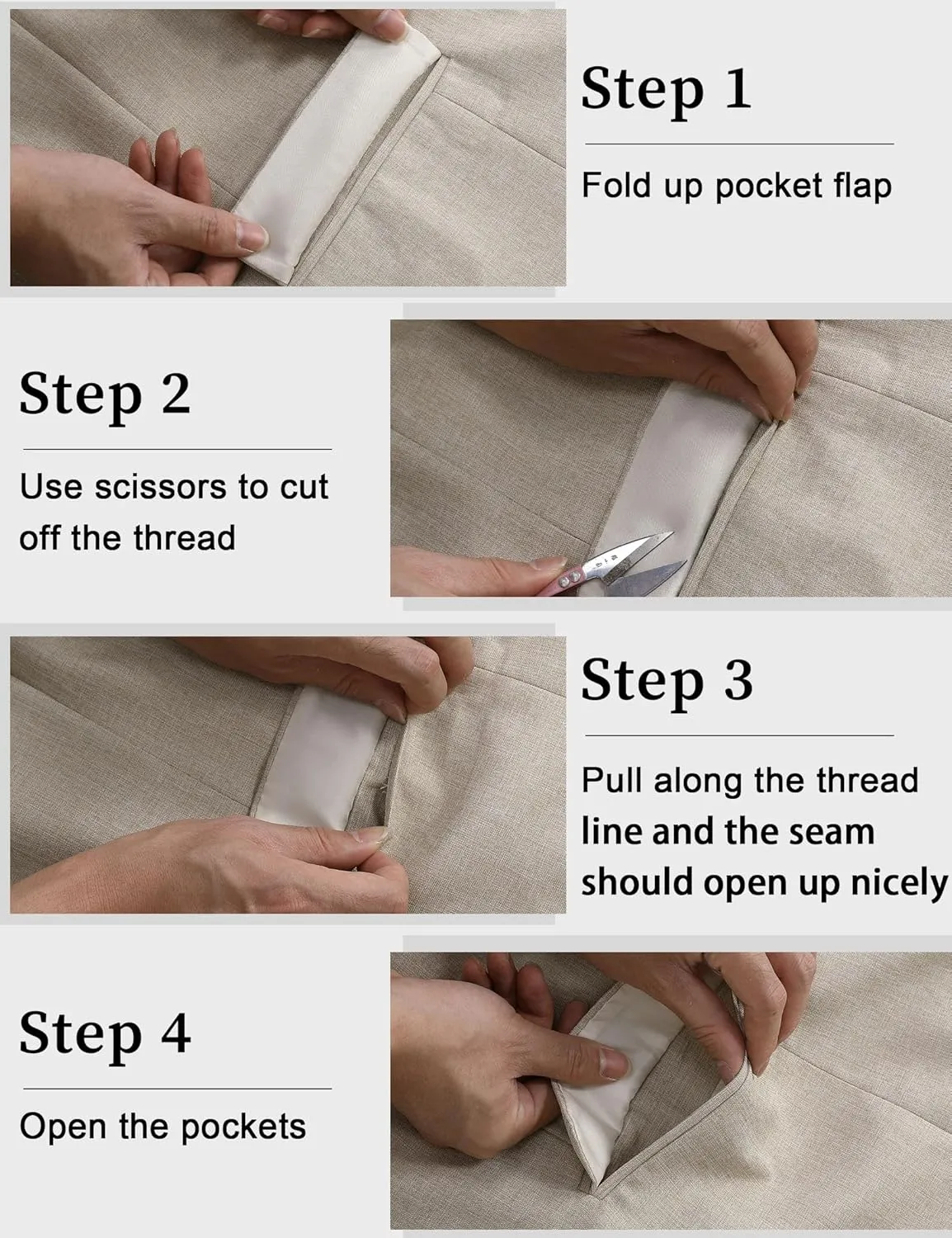 Step 1

Fold up pocket flap

Step 2

Use scissors to cut off the thread

Step 3

Pull along the thread line and the seam should open up nicely

Step 4

Open the pockets